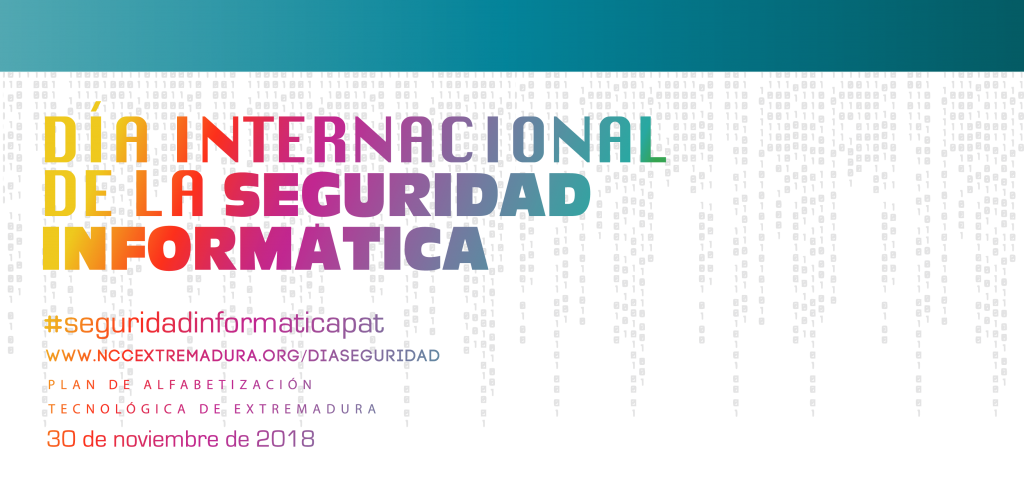 DÍA INTERNACIONAL
DE LA SEGURIDAD
INFORMÁTICA

#seguridadinformaticapat
WWW.NCCEXTREMADURA.ORG/DIASEGURIDAD

PLAN DE ALFABETIZACIÓN
TECNOLÓGICA DE EXTREMADURA

30 de noviembre de 2018